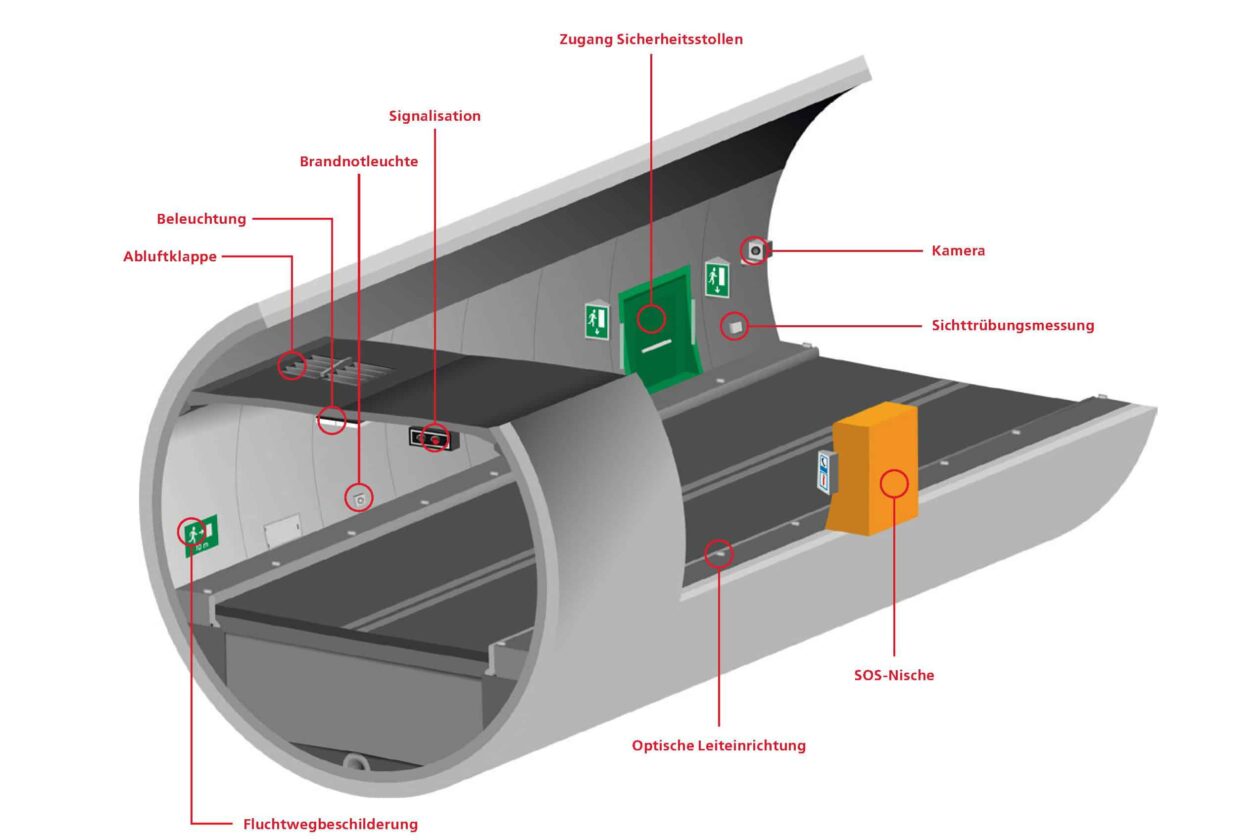 Zugang Sicherheitsstollen

Signalisation

Brandnotleuchte

Beleuchtung

Abluftklappe

Kamera

Sichttrübungsmessung

10 m

SOS-Nische

Optische Leiteinrichtung

Fluchtwegbeschilderung